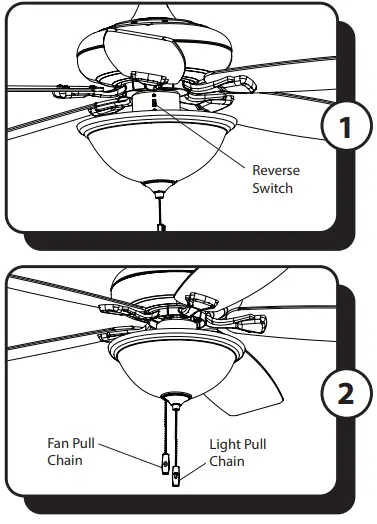 1

Reverse Switch

2

Fan Pull Chain

Light Pull Chain