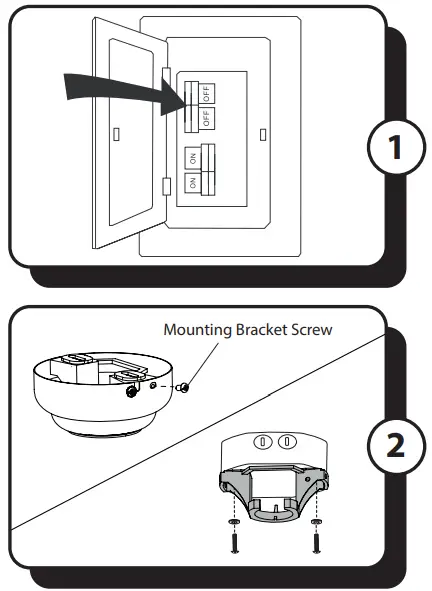 OFF
OFF
ON
ON

1

Mounting Bracket Screw

2