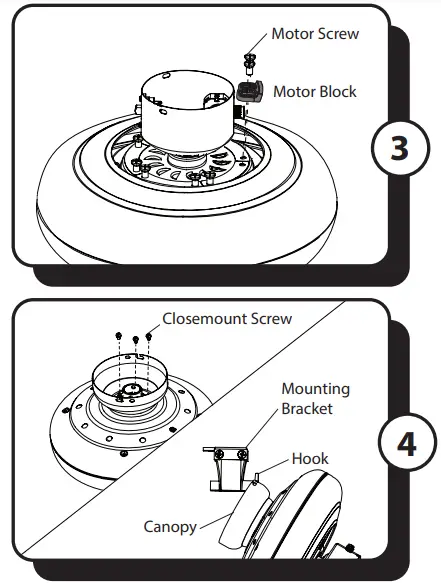 Motor Screw

Motor Block

3

Closemount Screw

Mounting Bracket

Hook

Canopy

4