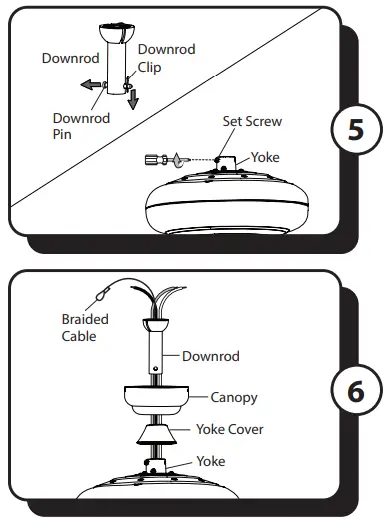 Downrod

Downrod Clip

Downrod Pin

Set Screw

Yoke

5

Braided Cable

Downrod

Canopy

Yoke Cover

Yoke

6