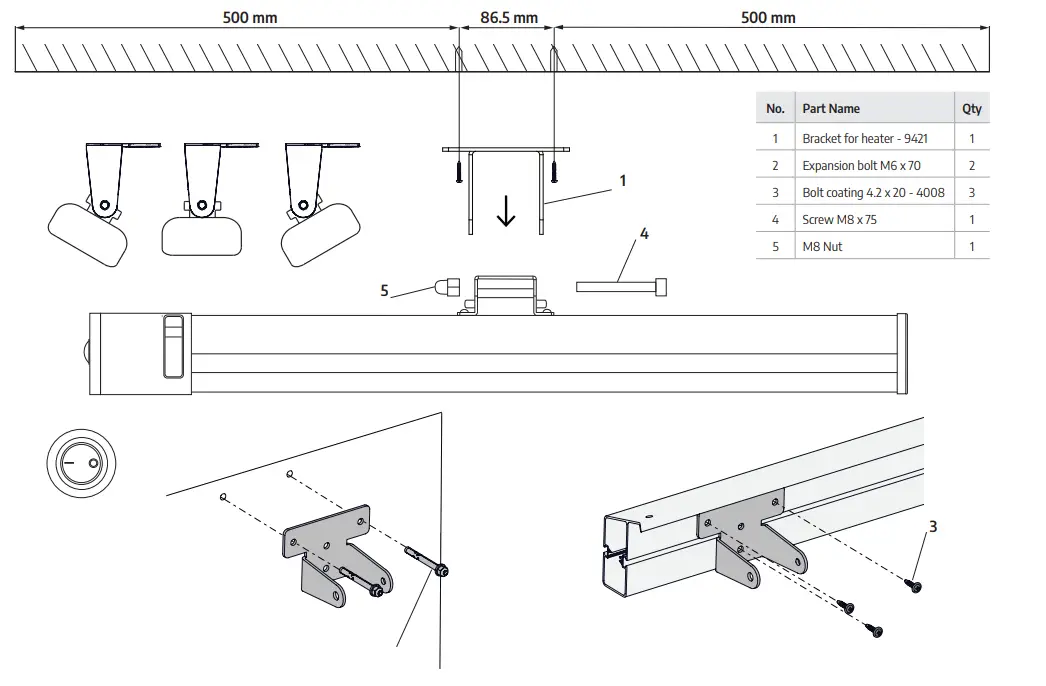 500 mm
86.5 mm
500 mm

| No. | Part Name | Qty |
|---|---|---|
| 1 | Bracket for heater - 9421 | 1 |
| 2 | Expansion bolt M6 x 70 | 2 |
| 3 | Bolt coating 4.2 x 20 - 4008 | 3 |
| 4 | Screw M8 x 75 | 1 |
| 5 | M8 Nut | 1 |

1
4
5
3