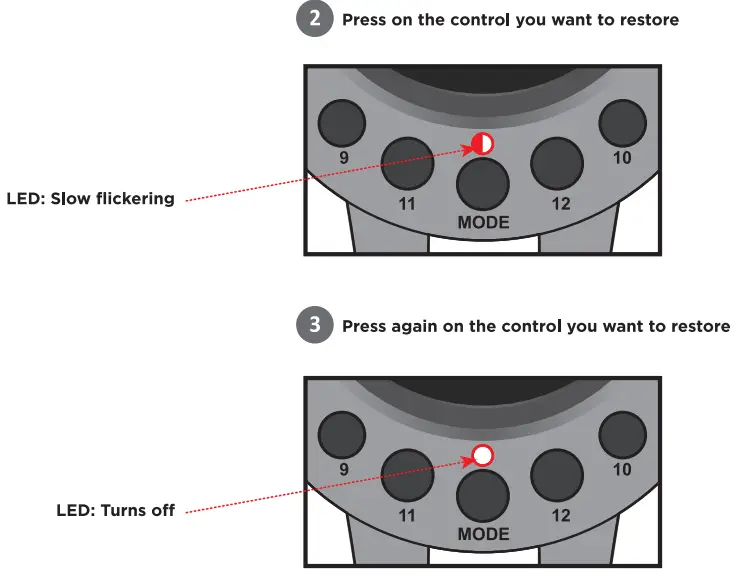 2 Press on the control you want to restore

9
10
11
12
MODE

LED: Slow flickering

3 Press again on the control you want to restore

9
10
11
12
MODE

LED: Turns off