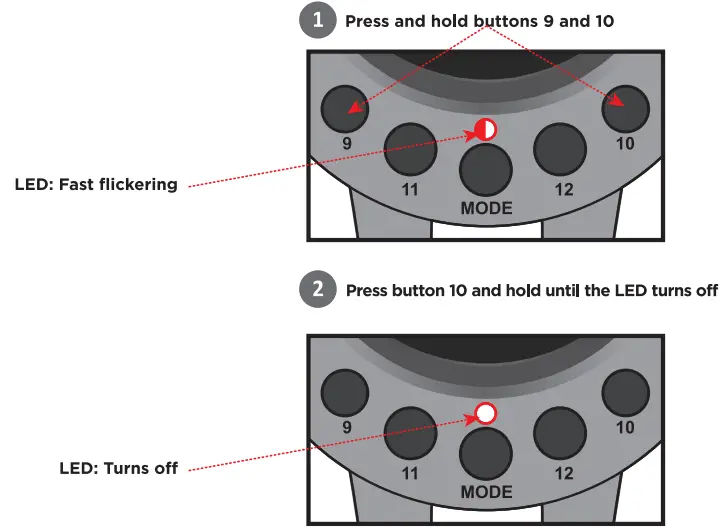 1 Press and hold buttons 9 and 10

9

10

11

12

MODE

LED: Fast flickering

2 Press button 10 and hold until the LED turns off

9

10

11

12

MODE

LED: Turns off