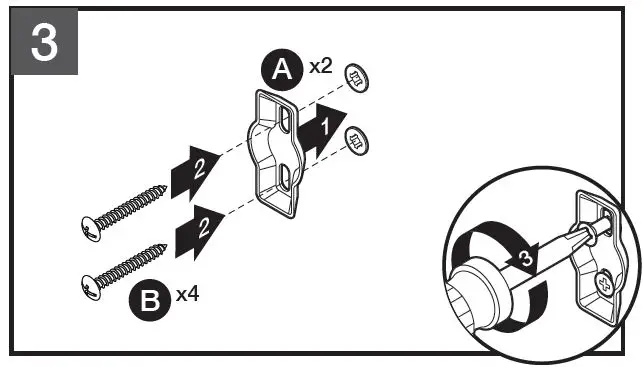 3

A x2

1

2

2

B x4

3