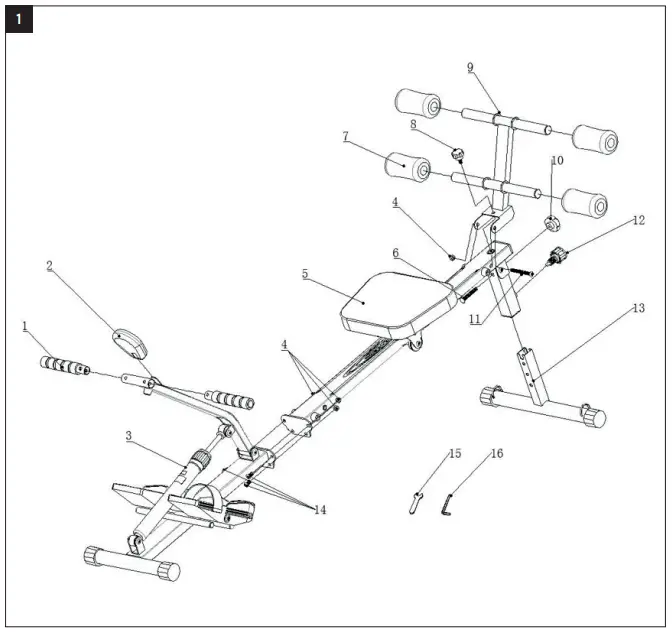 1

9
8
7
10
4
12
6
5
11
2
13
1
4
3
15
16
14