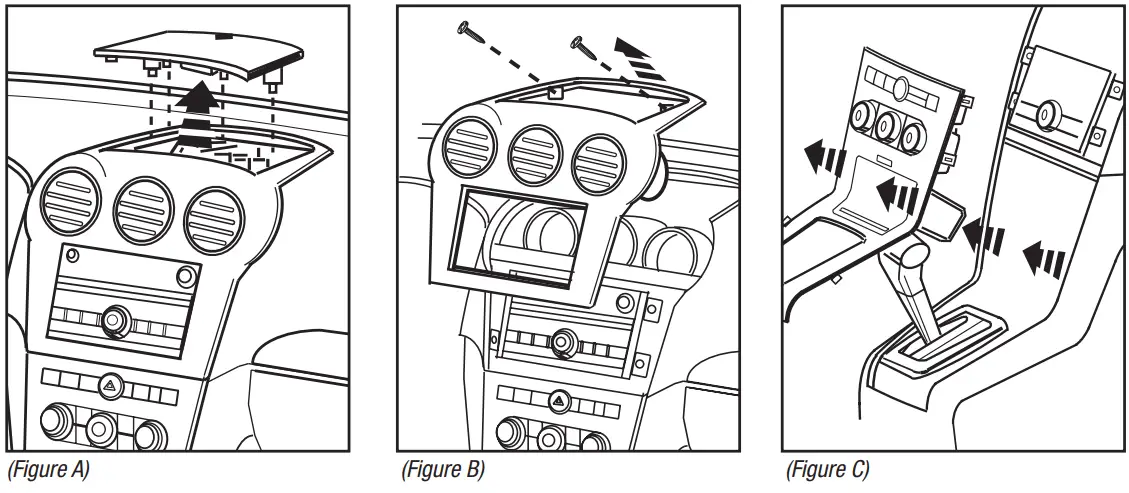 (Figure A)

(Figure B)

(Figure C)