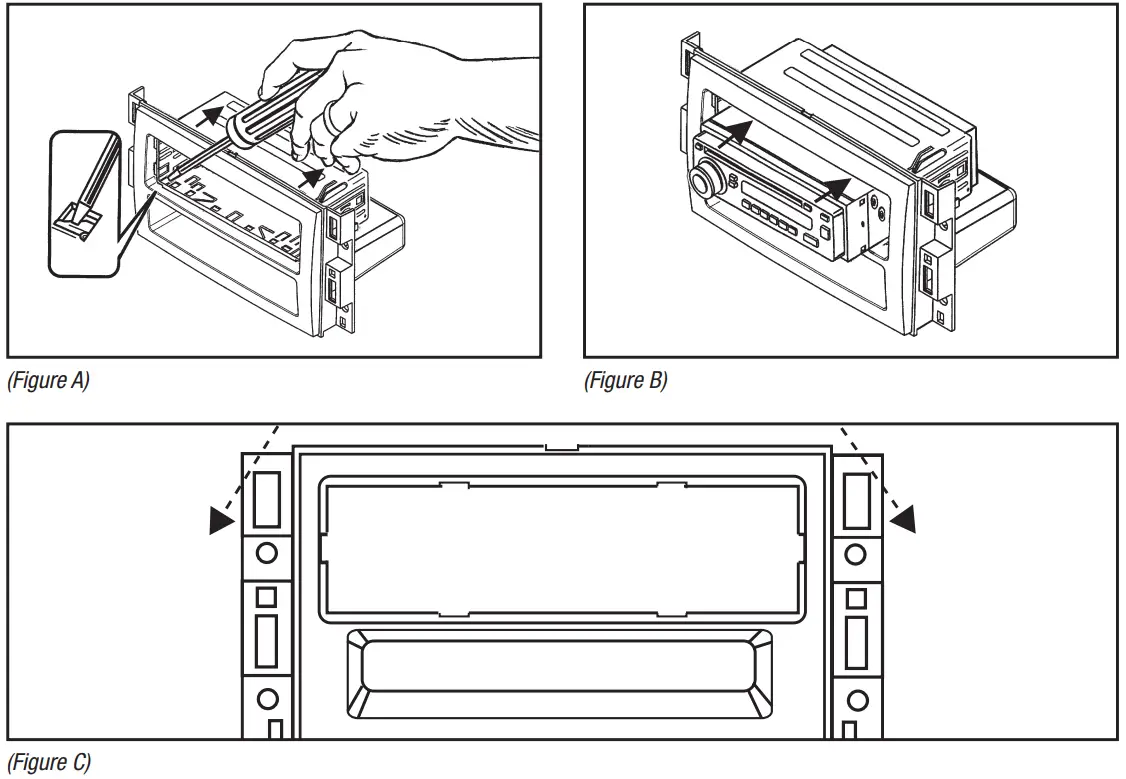 (Figure A)

(Figure B)

(Figure C)