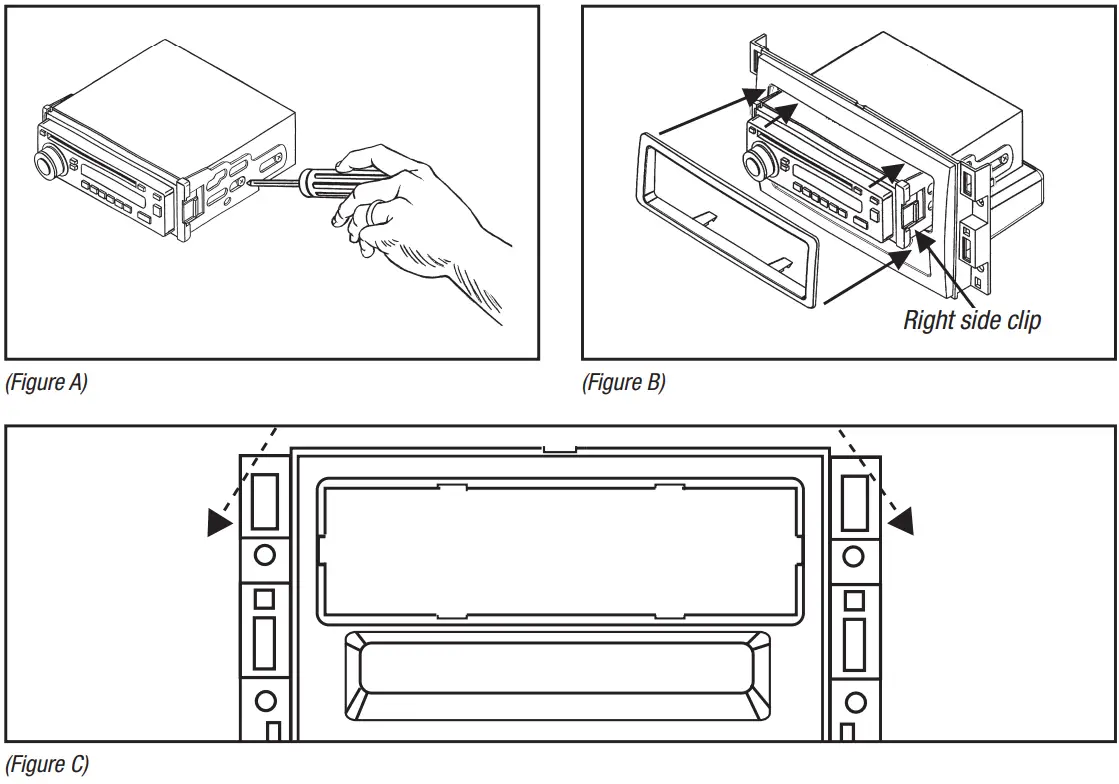 (Figure A)

Right side clip

(Figure B)

(Figure C)