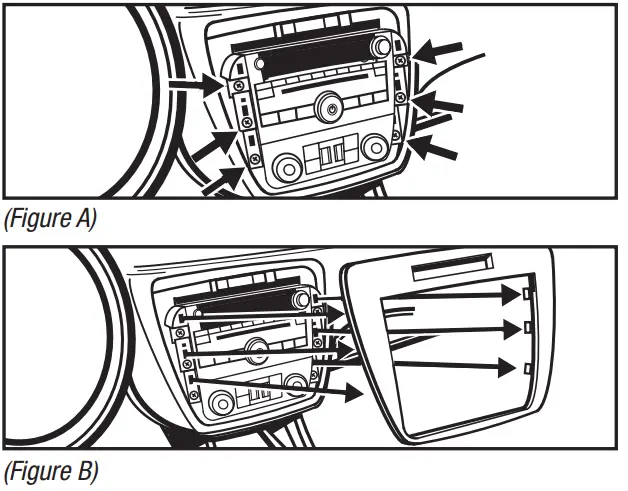 (Figure A)

(Figure B)