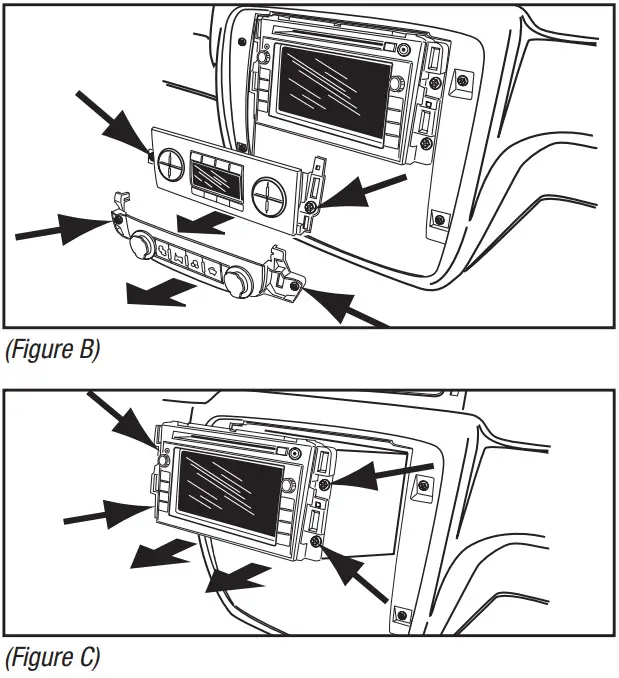 (Figure B)

(Figure C)