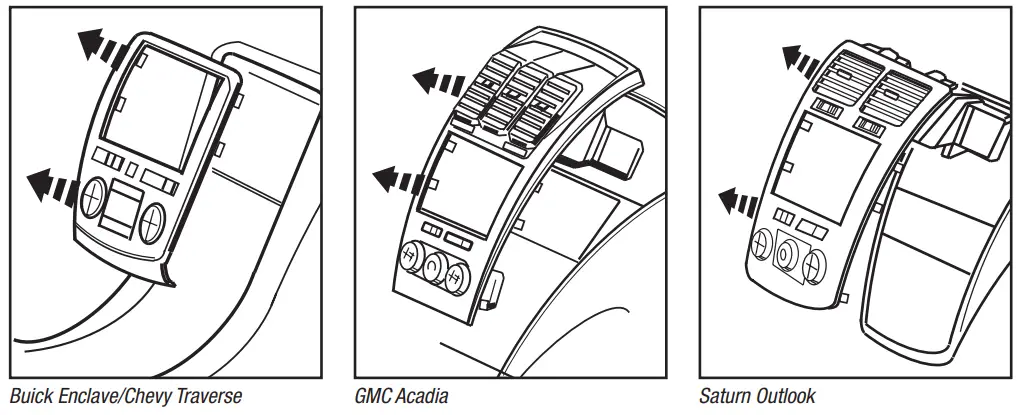 Buick Enclave/Chevy Traverse

GMC Acadia

Saturn Outlook