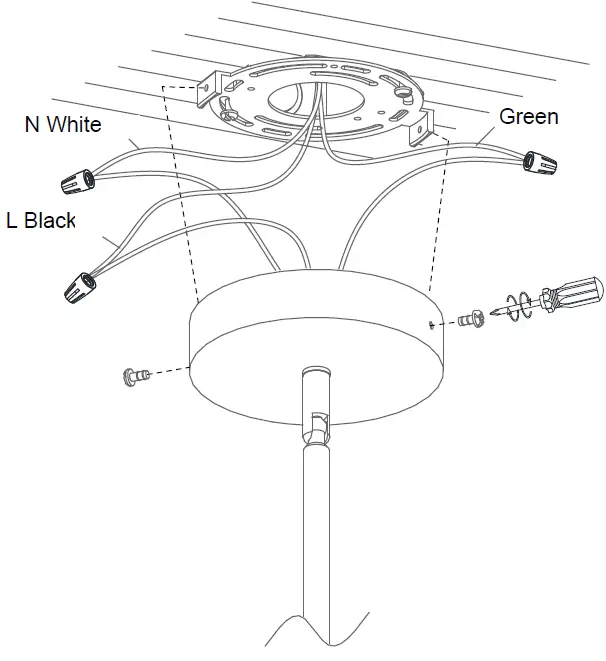 N White

Green

L Black