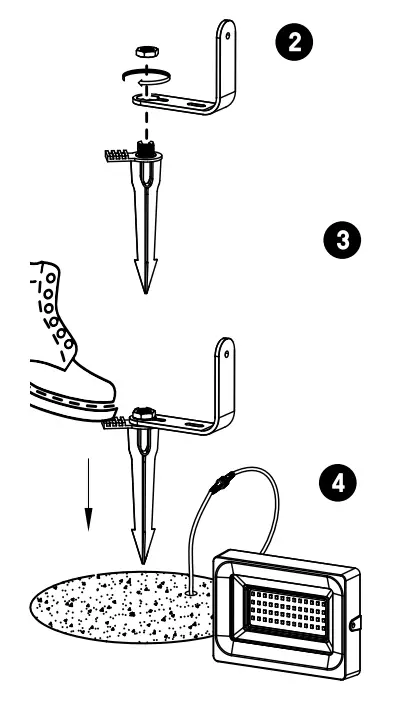 2

3

4