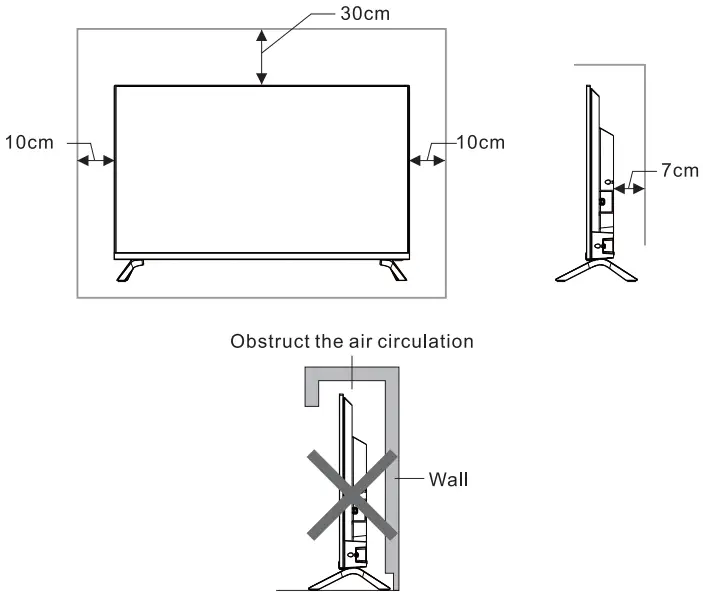 30cm

10cm

10cm

7cm

Obstruct the air circulation

Wall