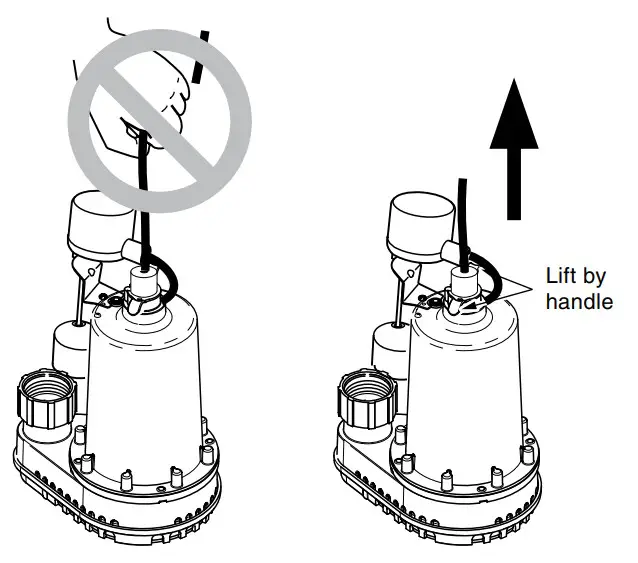 Lift by handle