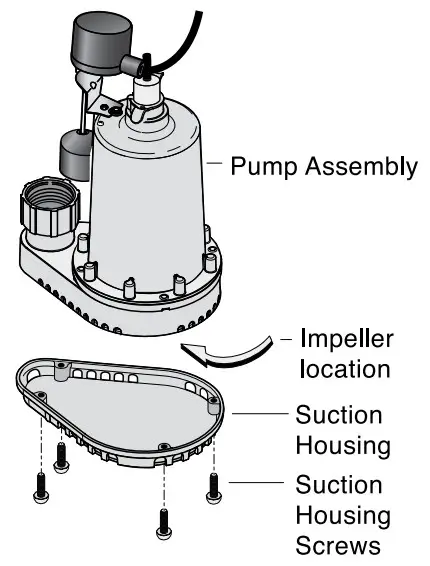 Pump Assembly

Impeller location

Suction Housing

Suction Housing Screws