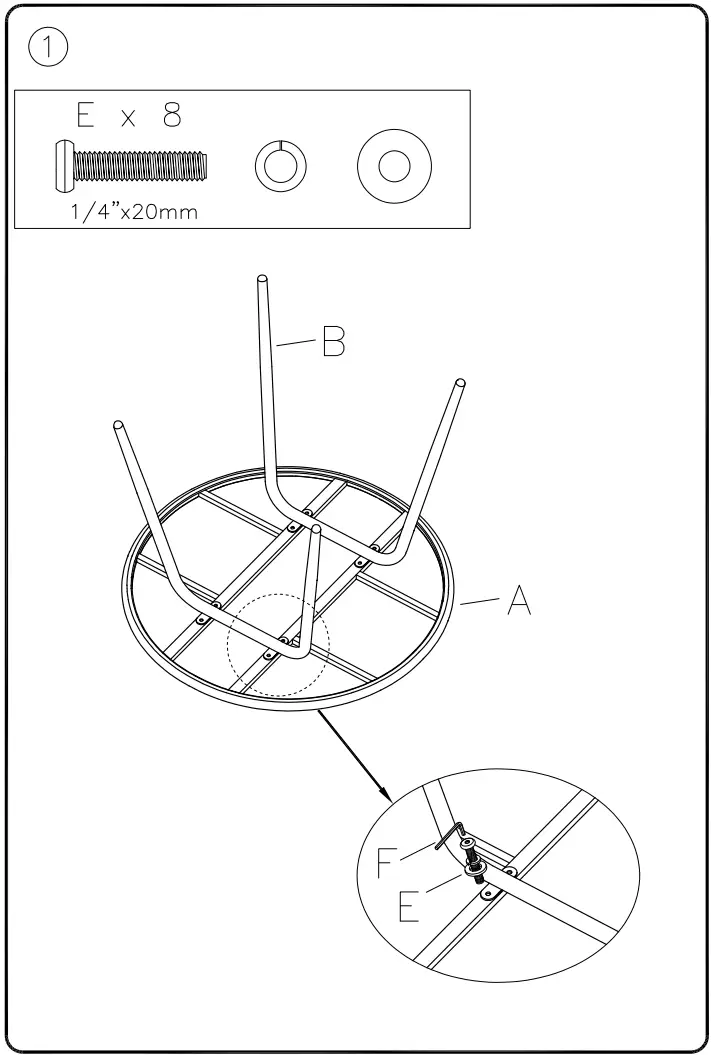 1

E x 8

1/4"x20mm

B

A

F

E