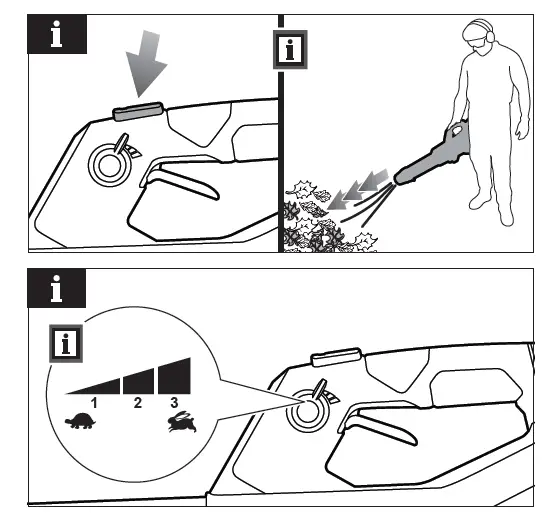 i

i

i

i

1 2 3