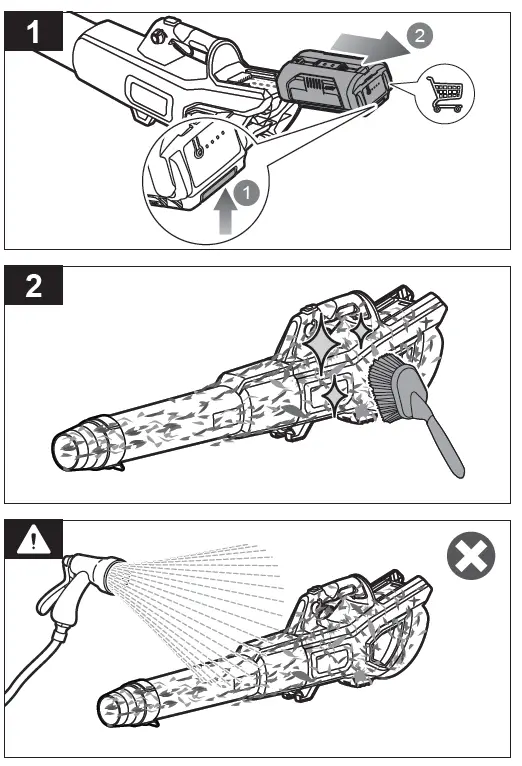 1

2

1

2