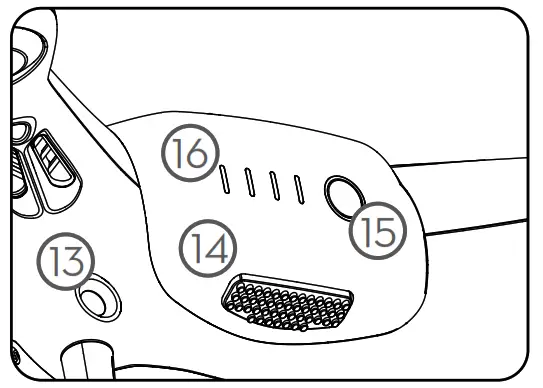 16
15
14
13