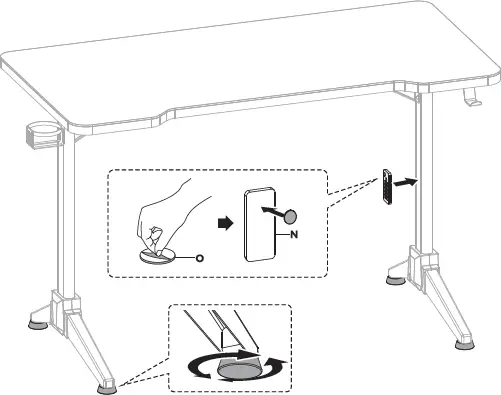 O

N