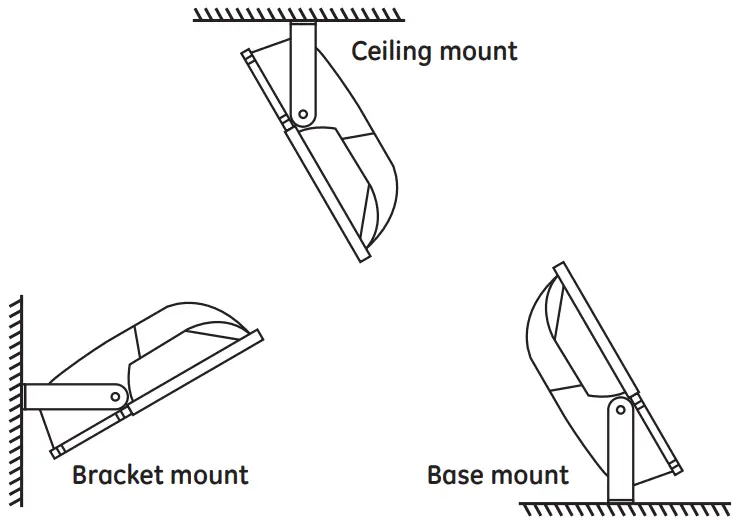 Ceiling mount

Bracket mount

Base mount