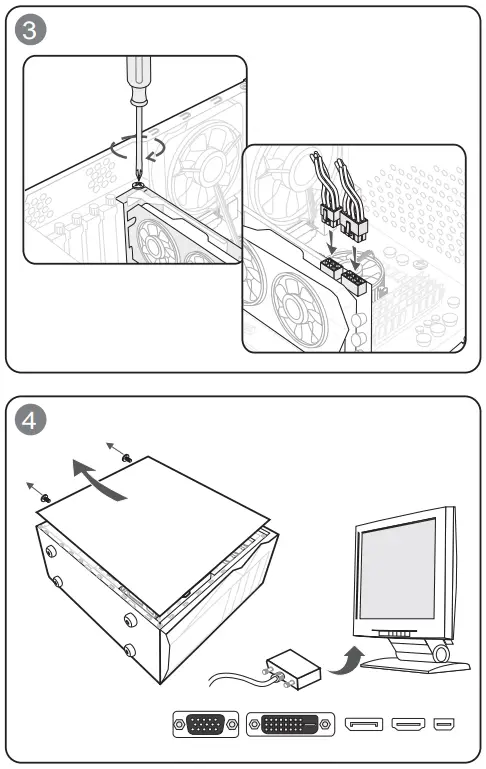 3

4