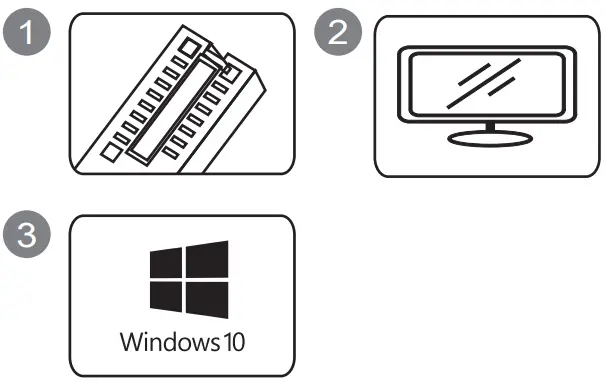 1

2

3

Windows 10