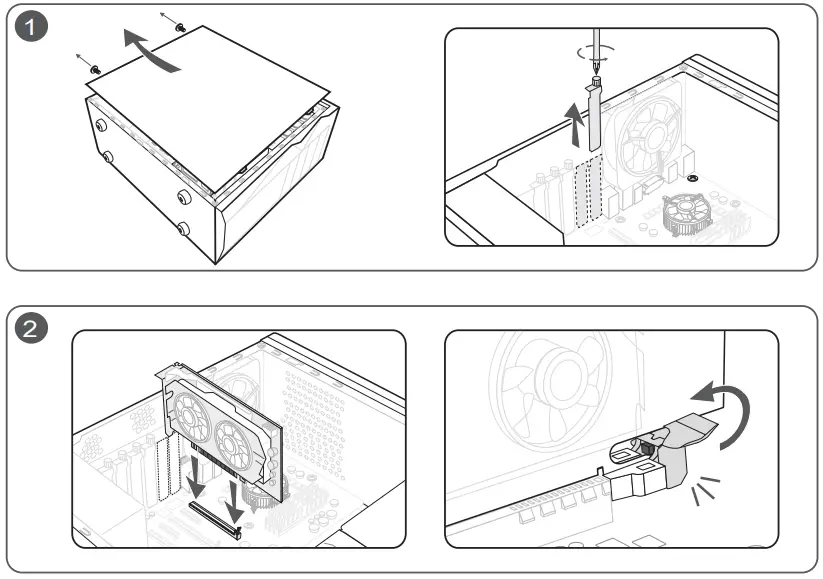 1

2