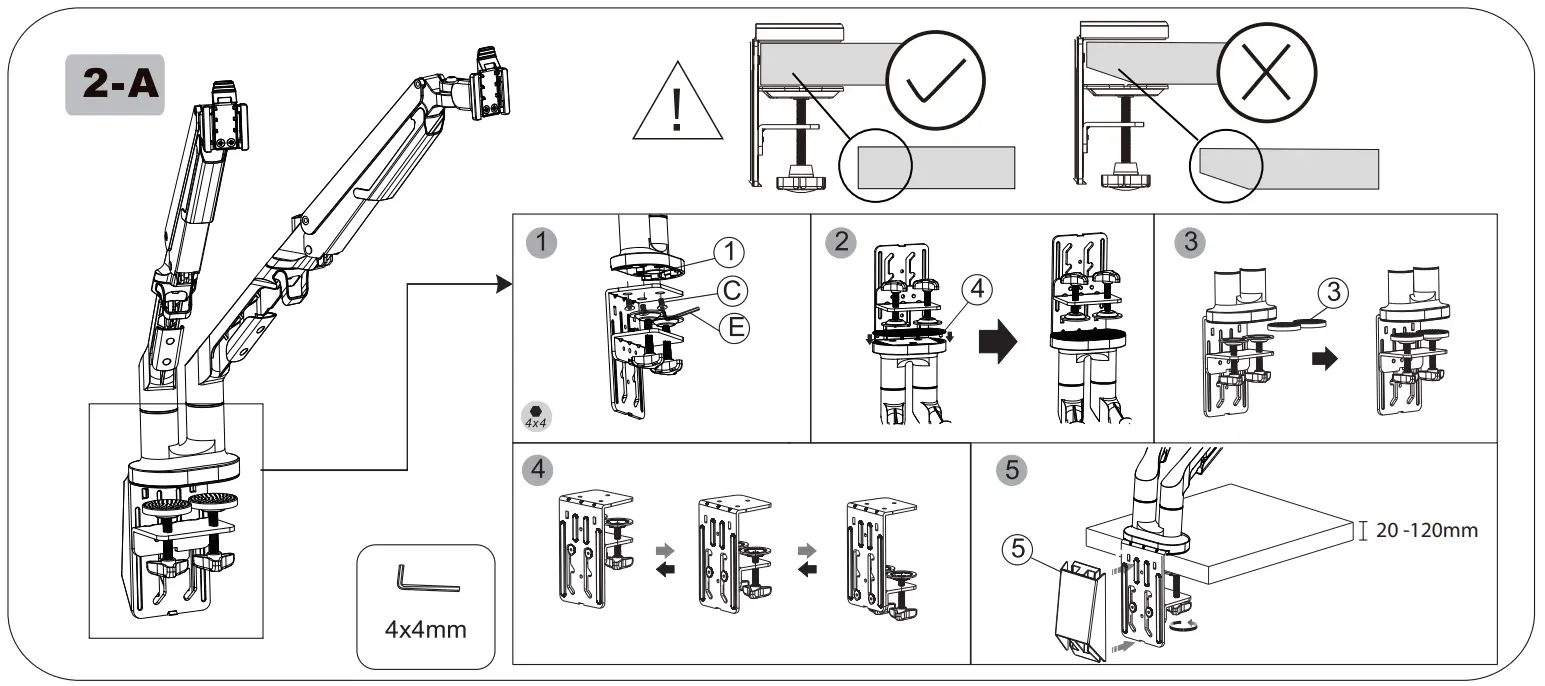 2-A

!

1
①
C
E
4x4

2
④

3
③

4

5
⑤
20 -120mm

4x4mm