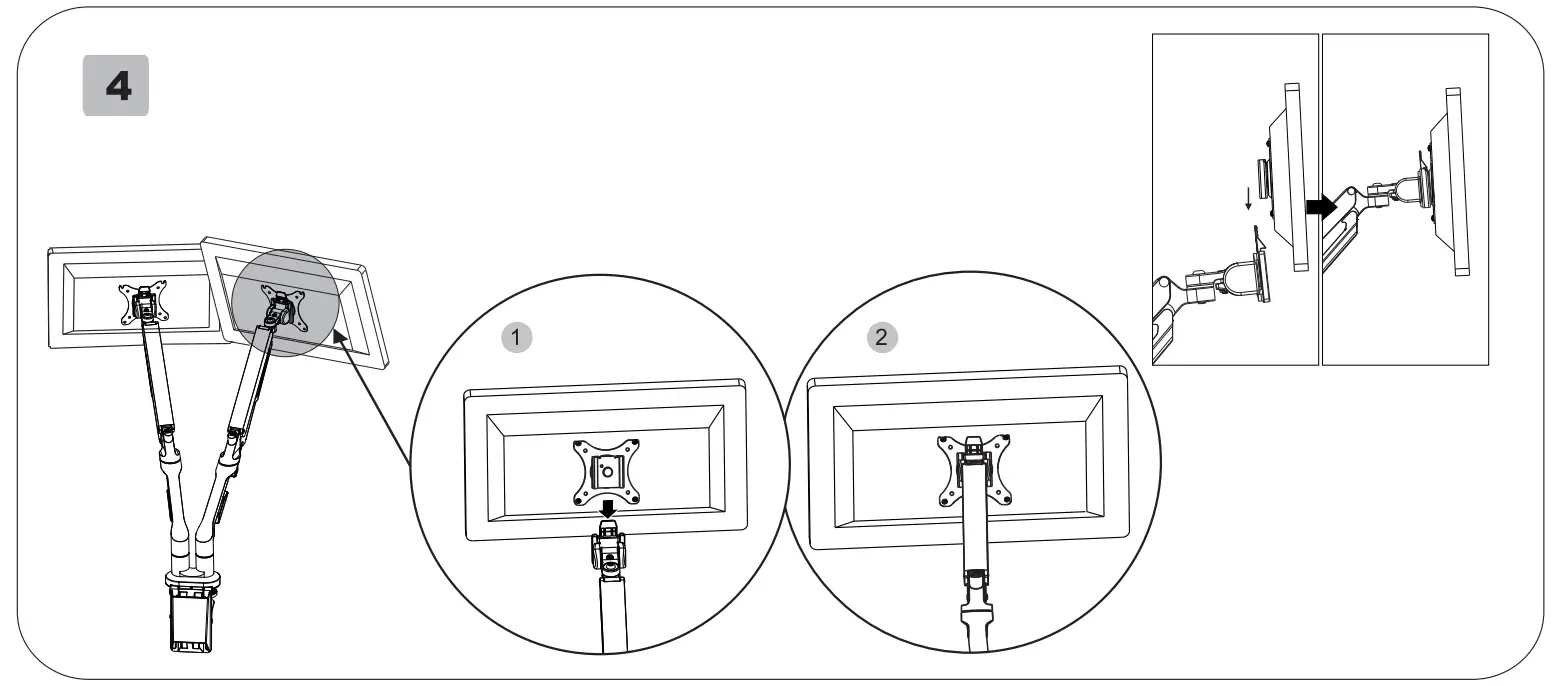 4

1

2