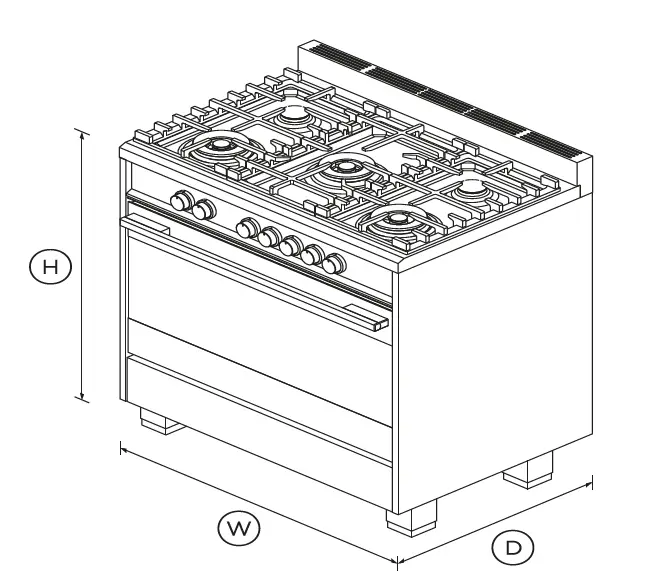 H

W

D