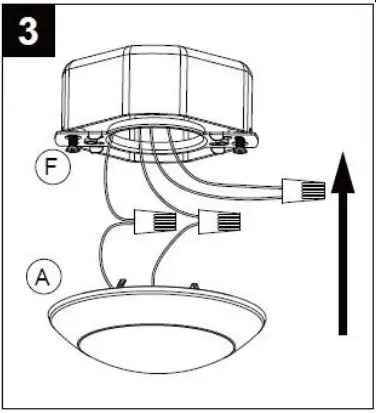 3

F

A