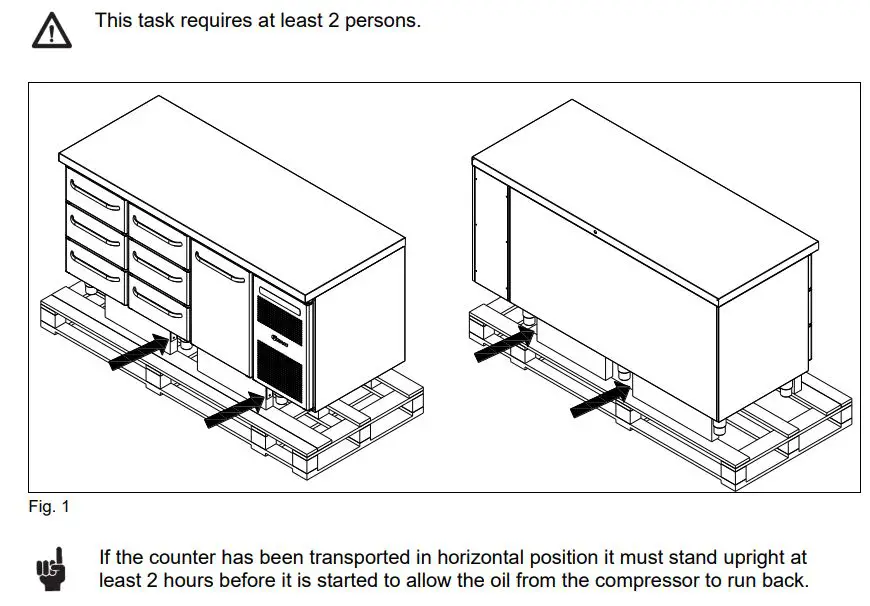 This task requires at least 2 persons.

Fig. 1

If the counter has been transported in horizontal position it must stand upright at least 2 hours before it is started to allow the oil from the compressor to run back.