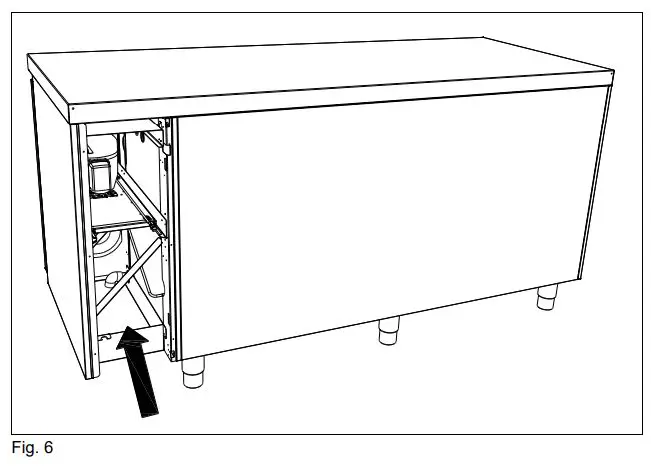 Fig. 6