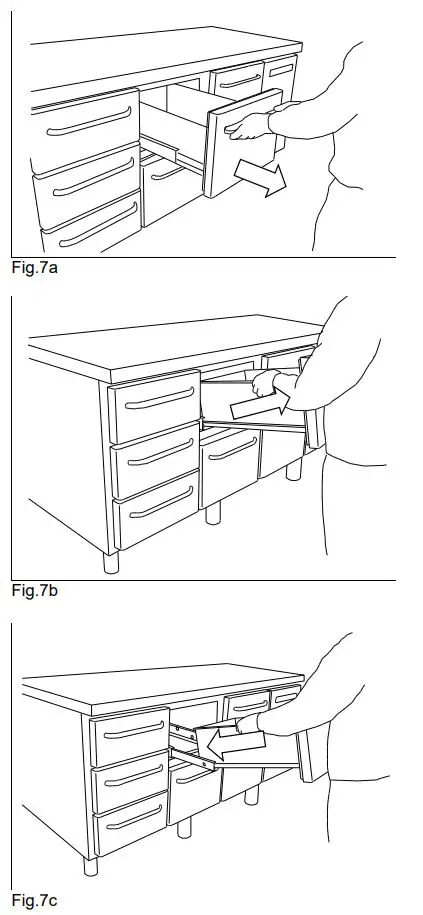 Fig.7a

Fig.7b

Fig.7c