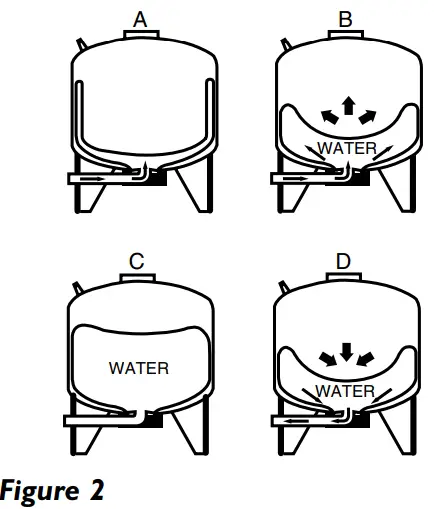 A

B

WATER

C

WATER

D

WATER

Figure 2