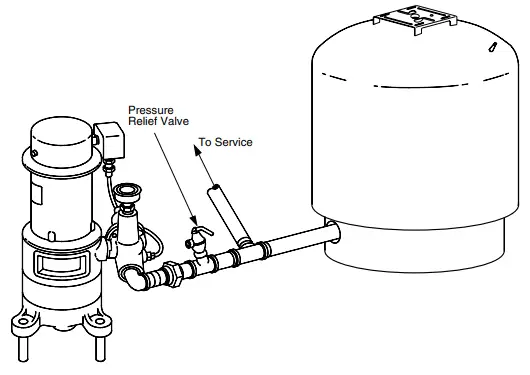 Pressure Relief Valve

To Service