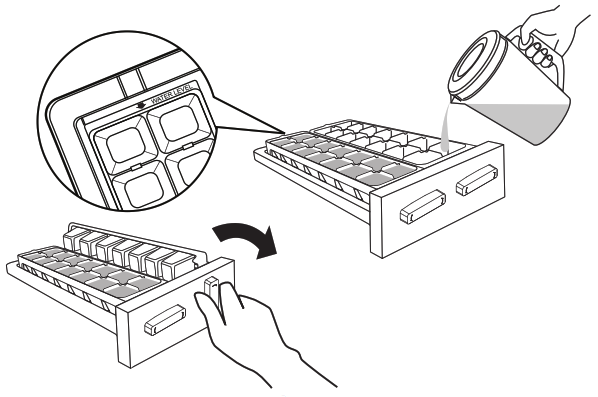 WATER LEVEL