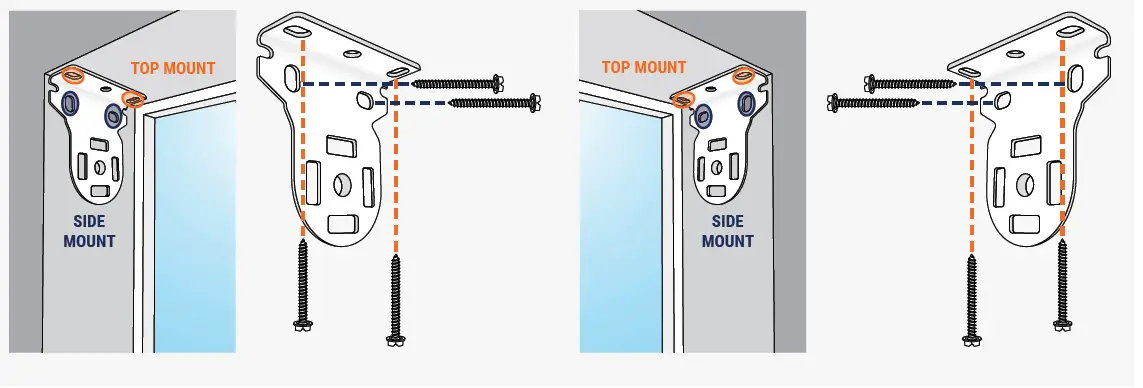 TOP MOUNT

SIDE MOUNT

TOP MOUNT

SIDE MOUNT