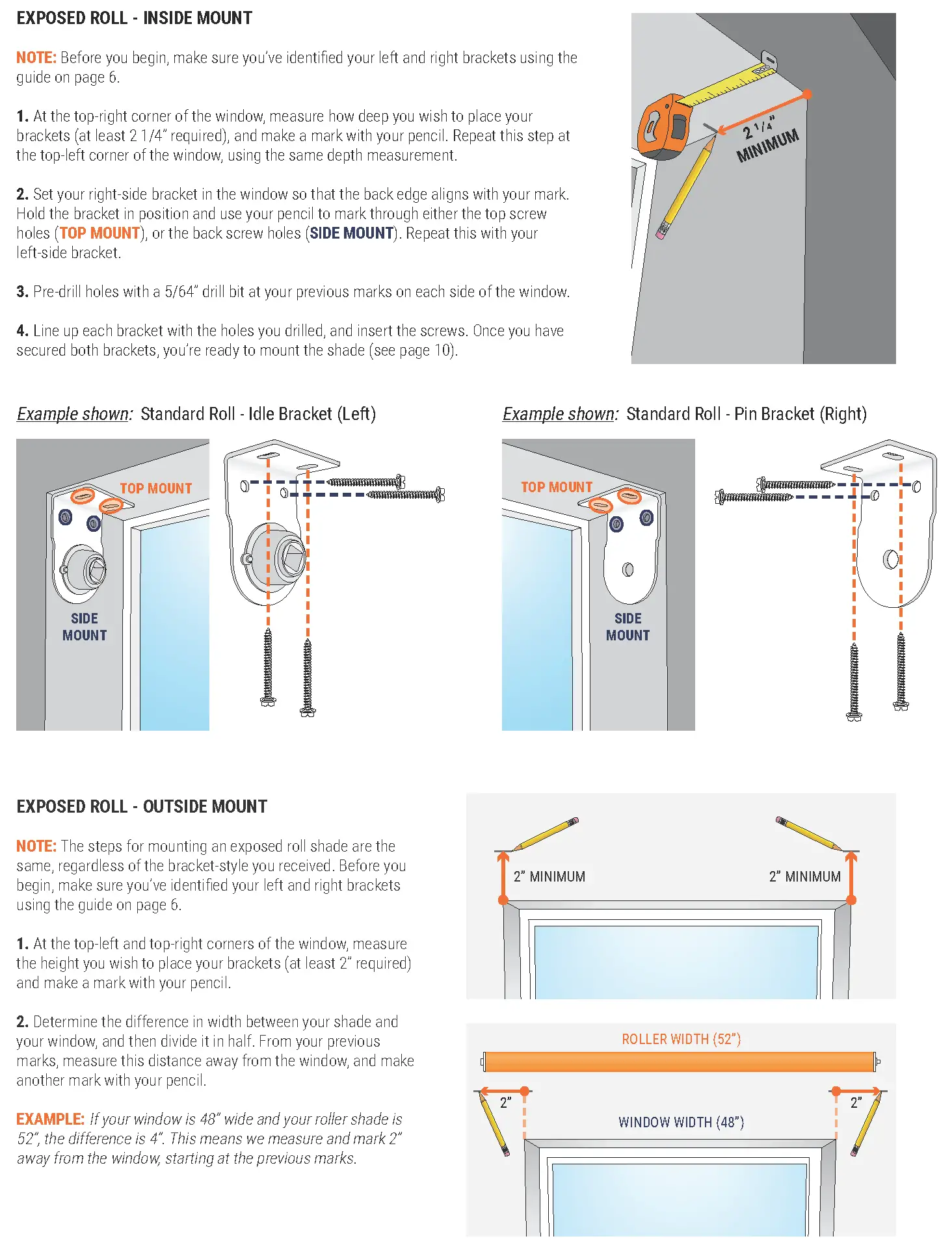 EXPOSED ROLL - INSIDE MOUNT

NOTE: Before you begin, make sure you've identified your left and right brackets using the guide on page 6.

1. At the top-right corner of the window, measure how deep you wish to place your brackets (at least 2 1/4" required), and make a mark with your pencil. Repeat this step at the top-left corner of the window, using the same depth measurement.

2. Set your right-side bracket in the window so that the back edge aligns with your mark. Hold the bracket in position and use your pencil to mark through either the top screw holes (TOP MOUNT), or the back screw holes (SIDE MOUNT). Repeat this with your left-side bracket.

3. Pre-drill holes with a 5/64" drill bit at your previous marks on each side of the window.

4. Line up each bracket with the holes you drilled, and insert the screws. Once you have secured both brackets, you're ready to mount the shade (see page 10).

2 1/4"
MINIMUM

Example shown: Standard Roll - Idle Bracket (Left)

TOP MOUNT

SIDE MOUNT

Example shown: Standard Roll - Pin Bracket (Right)

TOP MOUNT

SIDE MOUNT

EXPOSED ROLL - OUTSIDE MOUNT

NOTE: The steps for mounting an exposed roll shade are the same, regardless of the bracket-style you received. Before you begin, make sure you've identified your left and right brackets using the guide on page 6.

1. At the top-left and top-right corners of the window, measure the height you wish to place your brackets (at least 2" required) and make a mark with your pencil.

2. Determine the difference in width between your shade and your window, and then divide it in half. From your previous marks, measure this distance away from the window, and make another mark with your pencil.

EXAMPLE: If your window is 48" wide and your roller shade is 52", the difference is 4". This means we measure and mark 2" away from the window, starting at the previous marks.

2" MINIMUM

2" MINIMUM

ROLLER WIDTH (52")

2"

2"

WINDOW WIDTH (48")