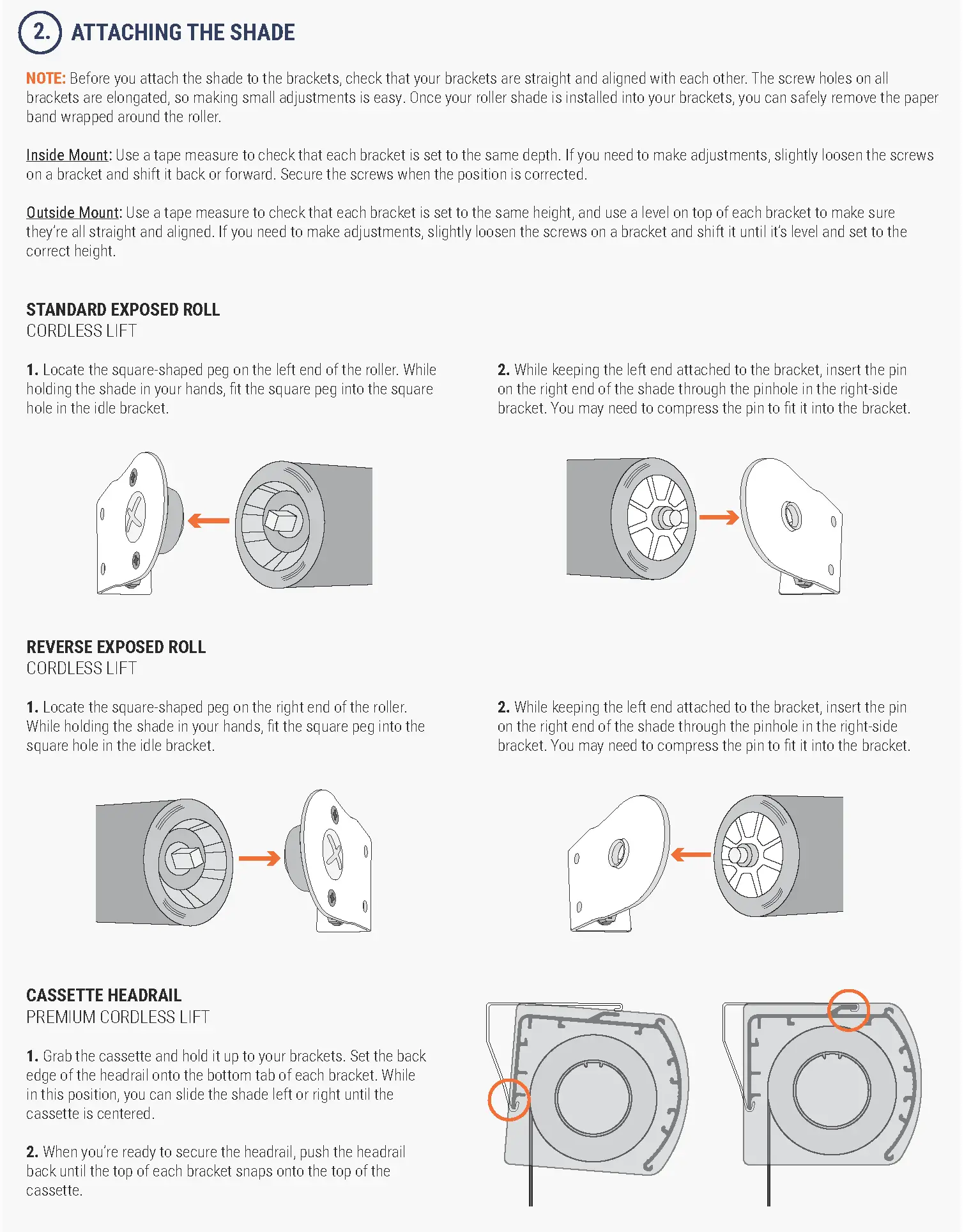 2. ATTACHING THE SHADE

NOTE: Before you attach the shade to the brackets, check that your brackets are straight and aligned with each other. The screw holes on all brackets are elongated, so making small adjustments is easy. Once your roller shade is installed into your brackets, you can safely remove the paper band wrapped around the roller.

Inside Mount: Use a tape measure to check that each bracket is set to the same depth. If you need to make adjustments, slightly loosen the screws on a bracket and shift it back or forward. Secure the screws when the position is corrected.

Outside Mount: Use a tape measure to check that each bracket is set to the same height, and use a level on top of each bracket to make sure they're all straight and aligned. If you need to make adjustments, slightly loosen the screws on a bracket and shift it until it's level and set to the correct height.

STANDARD EXPOSED ROLL
CORDLESS LIFT

1. Locate the square-shaped peg on the left end of the roller. While holding the shade in your hands, fit the square peg into the square hole in the idle bracket.

2. While keeping the left end attached to the bracket, insert the pin on the right end of the shade through the pinhole in the right-side bracket. You may need to compress the pin to fit it into the bracket.

REVERSE EXPOSED ROLL
CORDLESS LIFT

1. Locate the square-shaped peg on the right end of the roller. While holding the shade in your hands, fit the square peg into the square hole in the idle bracket.

2. While keeping the left end attached to the bracket, insert the pin on the right end of the shade through the pinhole in the right-side bracket. You may need to compress the pin to fit it into the bracket.

CASSETTE HEADRAIL
PREMIUM CORDLESS LIFT

1. Grab the cassette and hold it up to your brackets. Set the back edge of the headrail onto the bottom tab of each bracket. While in this position, you can slide the shade left or right until the cassette is centered.

2. When you're ready to secure the headrail, push the headrail back until the top of each bracket snaps onto the top of the cassette.