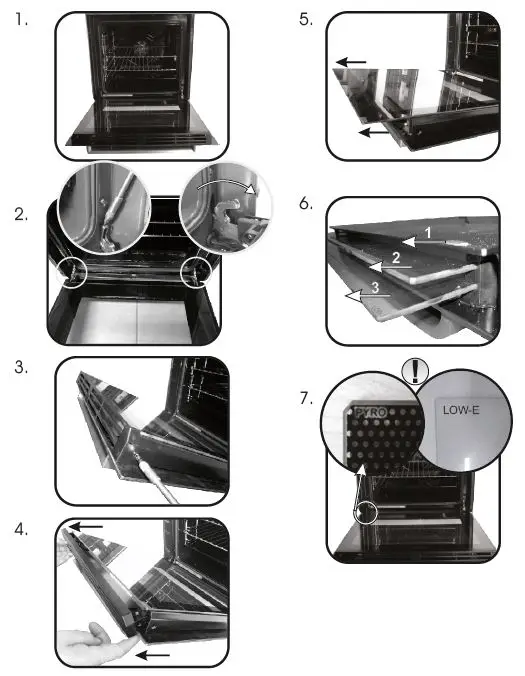 1.

2.

3.

4.

5.

6.

1

2

3

7.

!

PYRO

LOW-E