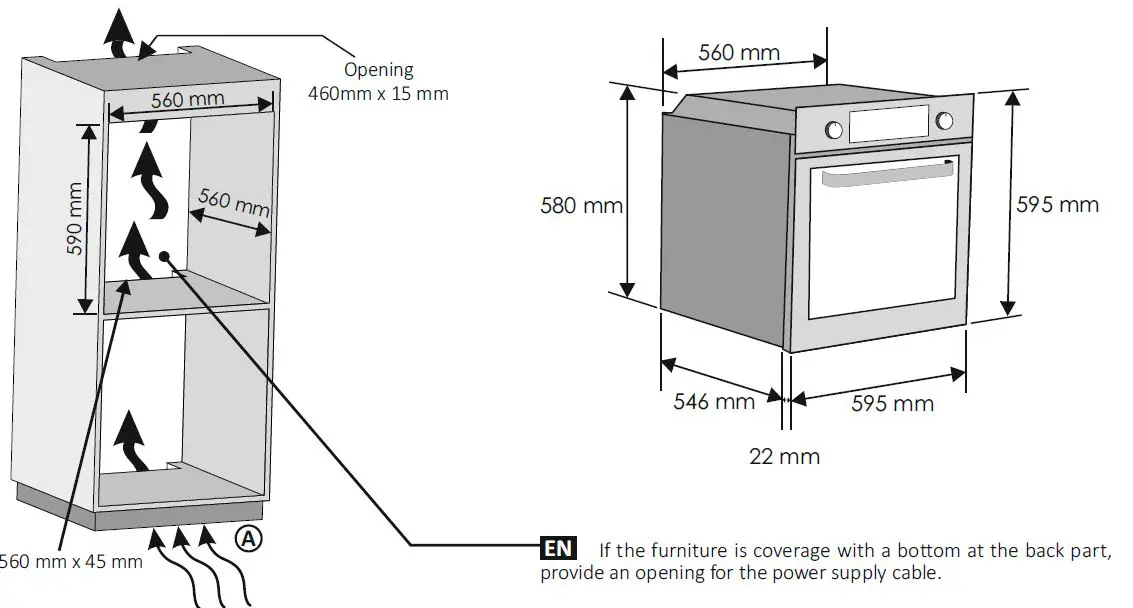 Opening
460mm x 15 mm

560 mm

590 mm

560 mm

560 mm x 45 mm

A

560 mm

580 mm

595 mm

546 mm

595 mm

22 mm

EN If the furniture is coverage with a bottom at the back part, provide an opening for the power supply cable.