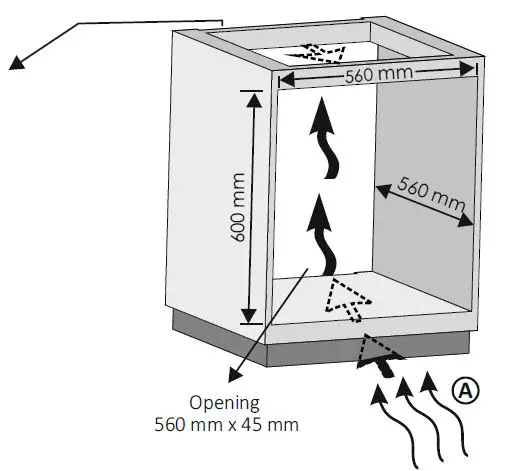 560 mm

600 mm

560 mm

Opening
560 mm x 45 mm

A