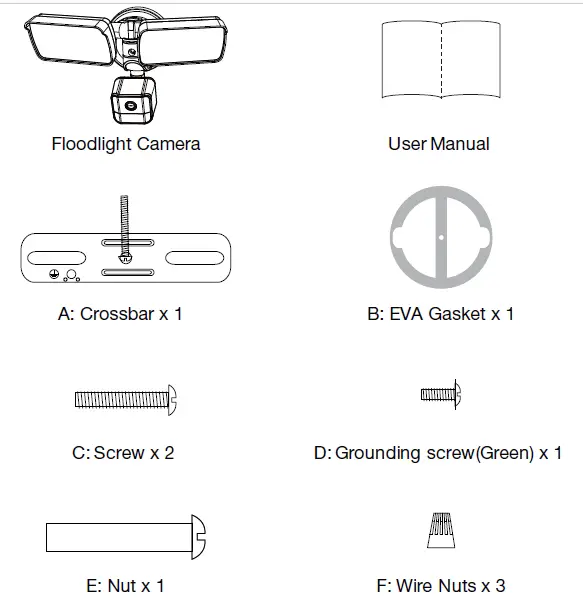 Floodlight Camera

User Manual

A: Crossbar x 1

B: EVA Gasket x 1

C: Screw x 2

D: Grounding screw(Green) x 1

E: Nut x 1

F: Wire Nuts x 3