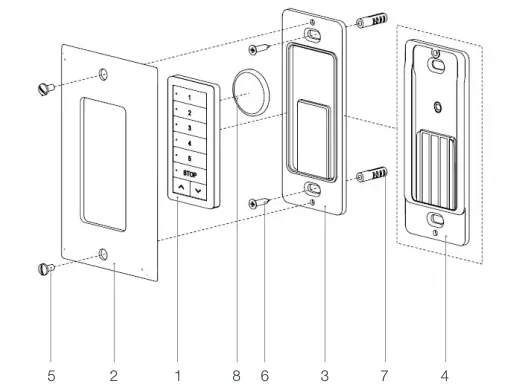 1
2
3
4
5
STOP

5 2 1 8 6 3 7 4