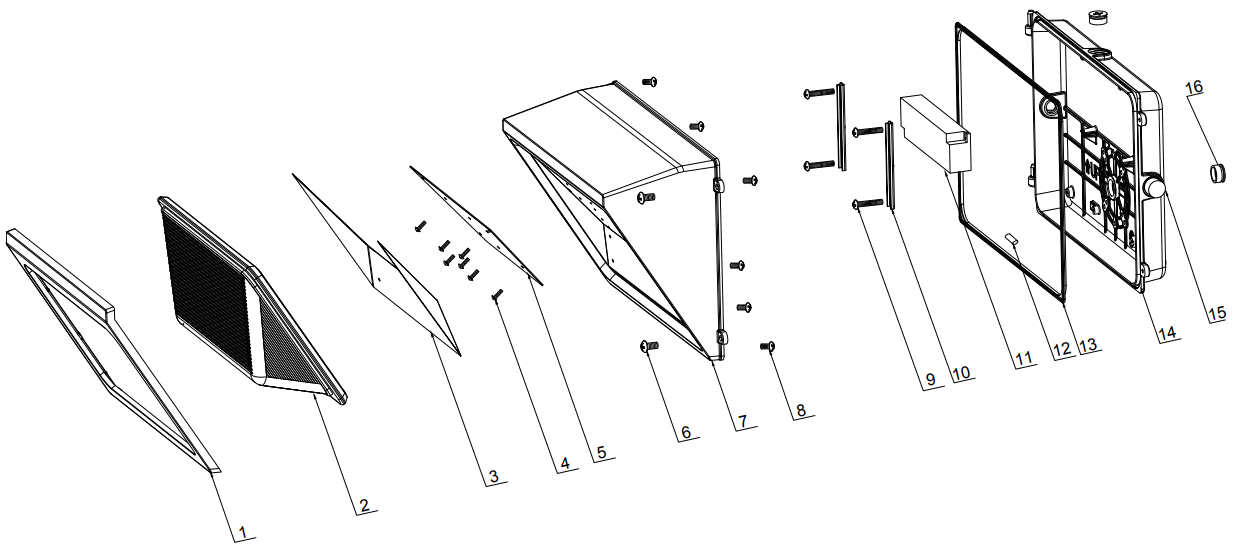 1
2
3
4
5
6
7
8
9
10
11
12
13
14
15
16