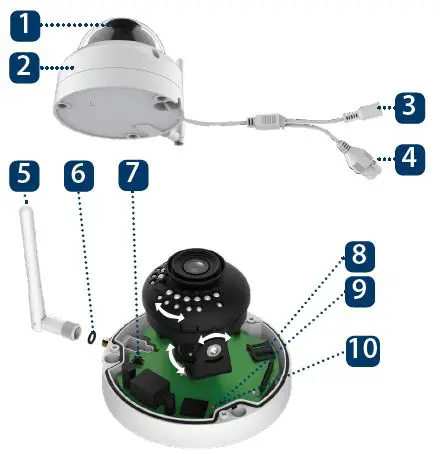 1
2
3
4
5
6
7
8
9
10