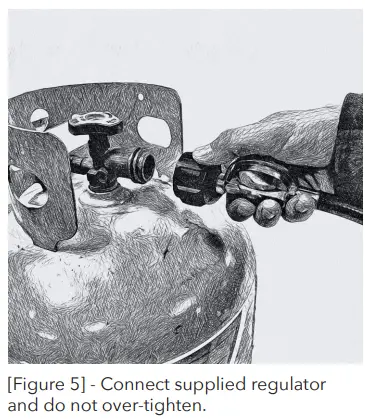 [Figure 5] - Connect supplied regulator and do not over-tighten.